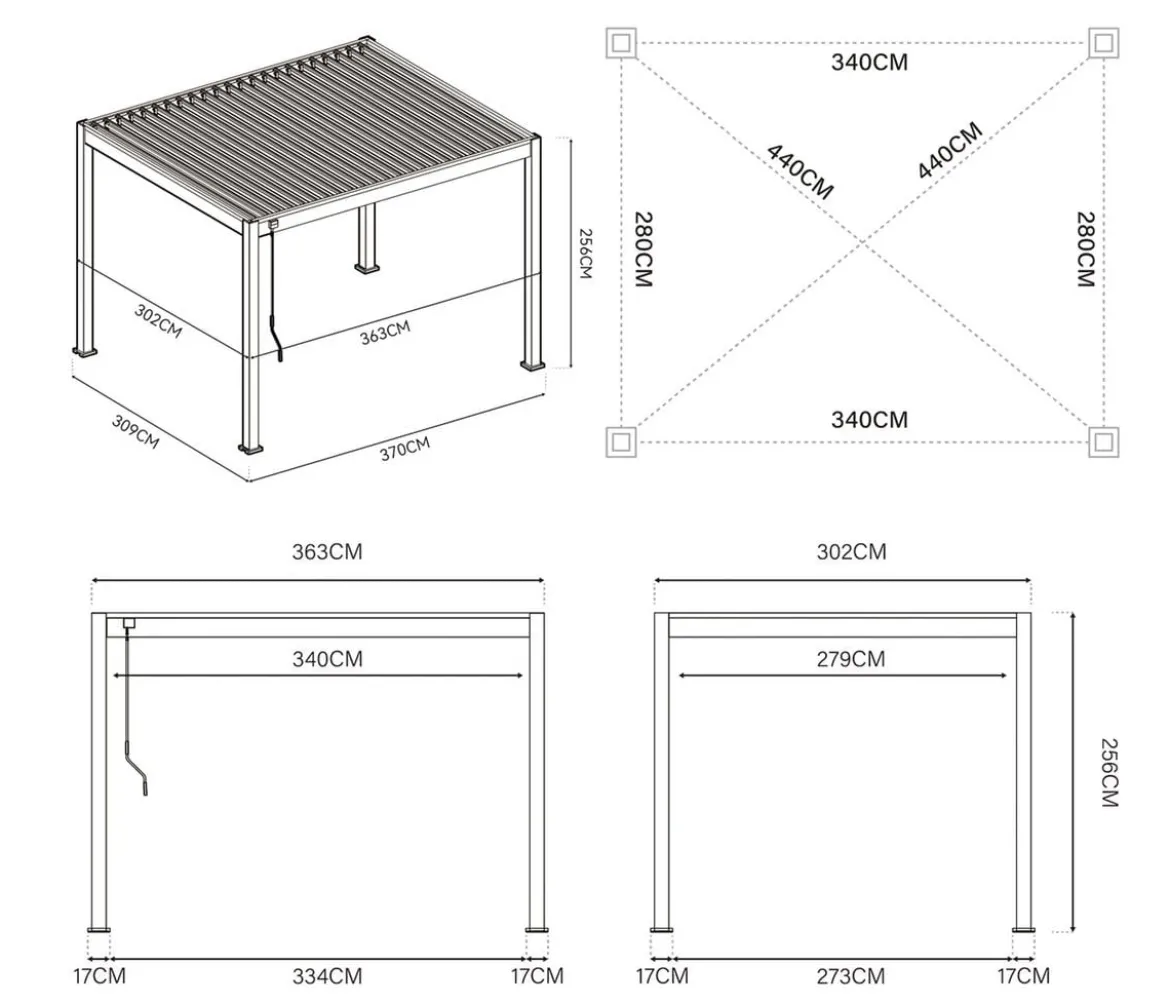 256CM
302CM
363CM
309CM
370CM

340CM
440CM
440CM
280CM
280CM
340CM

363CM
340CM
17CM
334CM
17CM

302CM
279CM
256CM
17CM
273CM
17CM